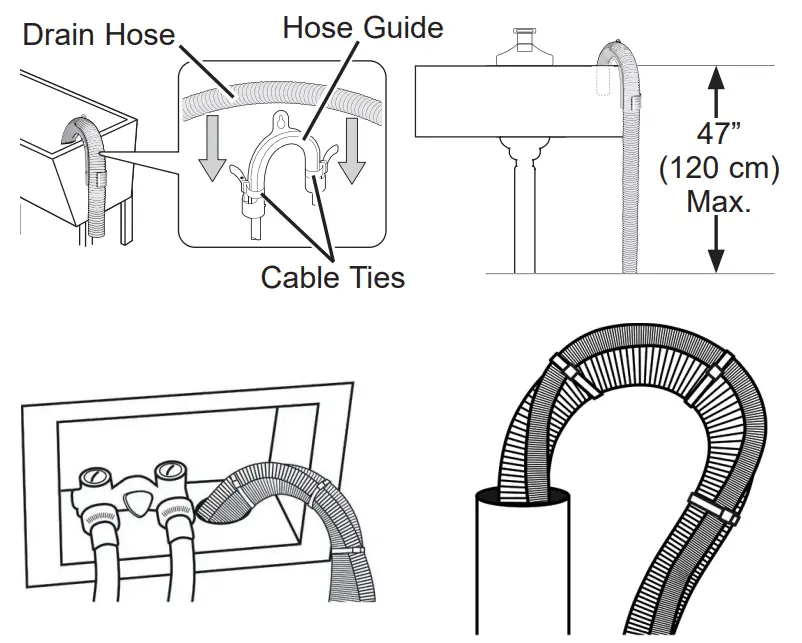 Drain Hose

Hose Guide

Cable Ties

47”
(120 cm)
Max.