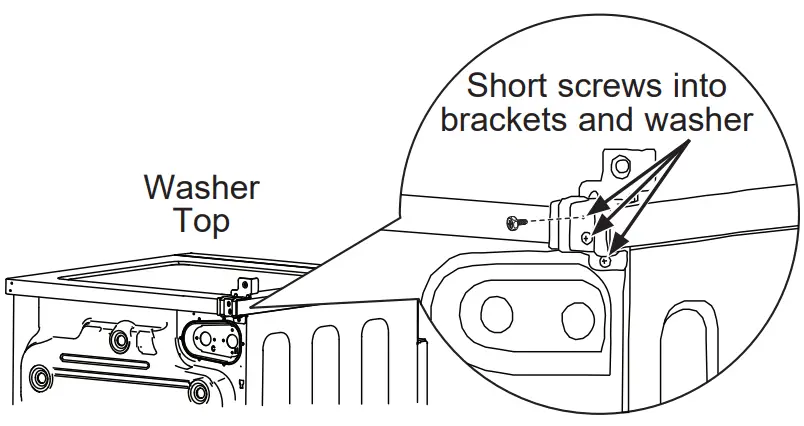 Washer Top

Short screws into brackets and washer