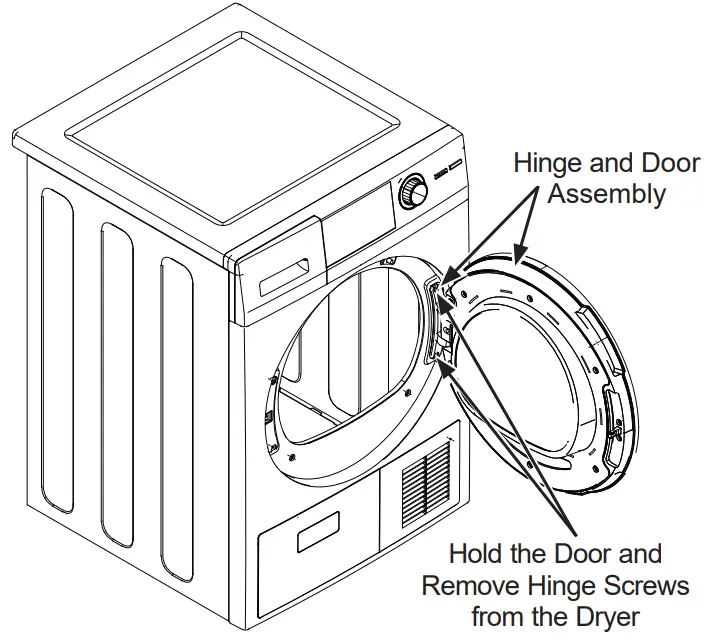 Hinge and Door Assembly

Hold the Door and Remove Hinge Screws from the Dryer