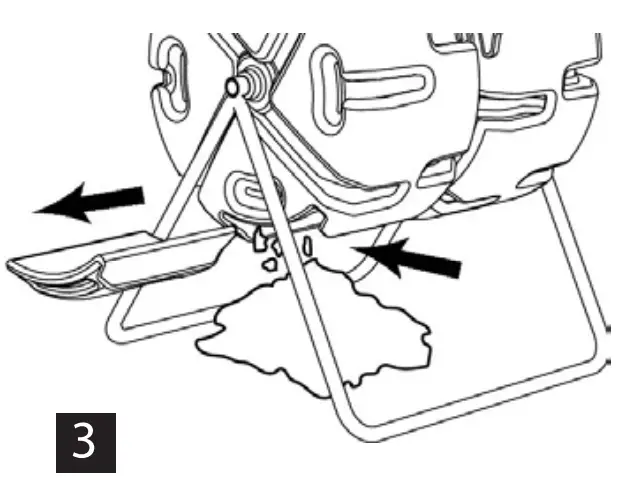 3