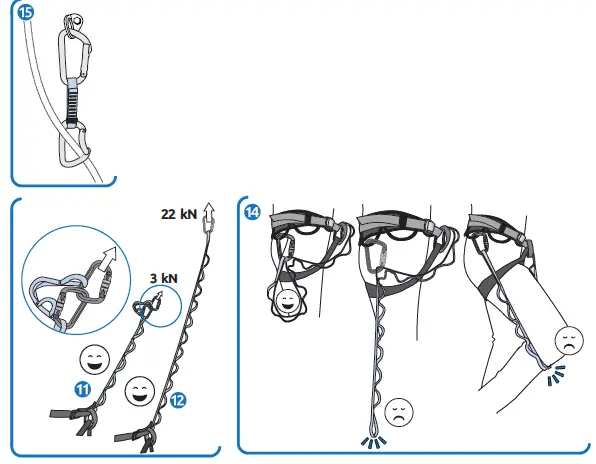 15

22 kN

3 kN

11

12

14