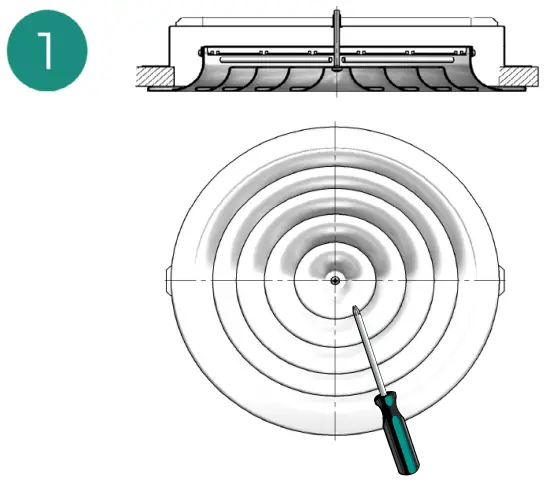 1