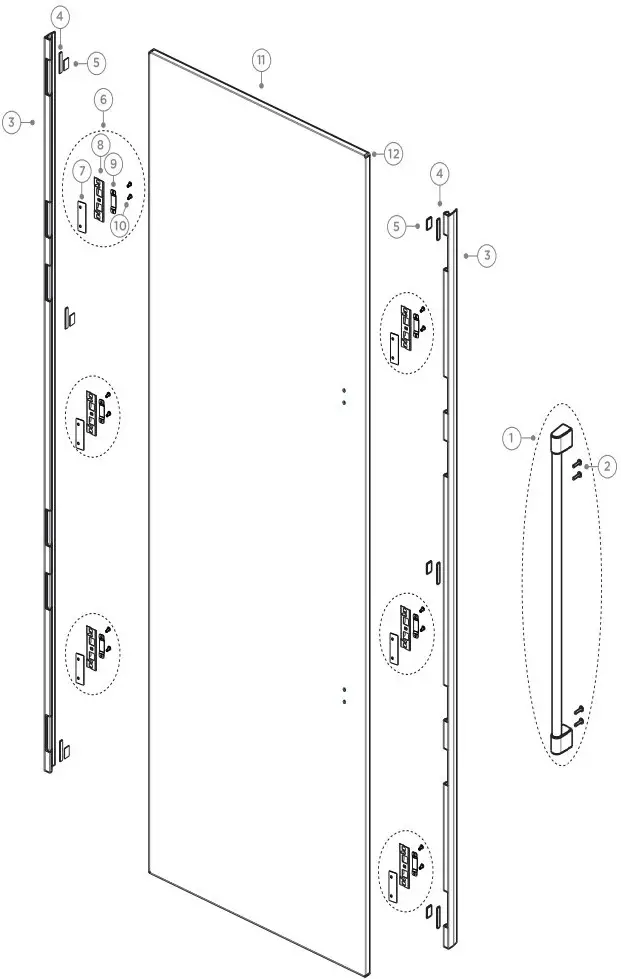 4
5
3
6
8
9
7
10
11
12
4
5
3
1
2