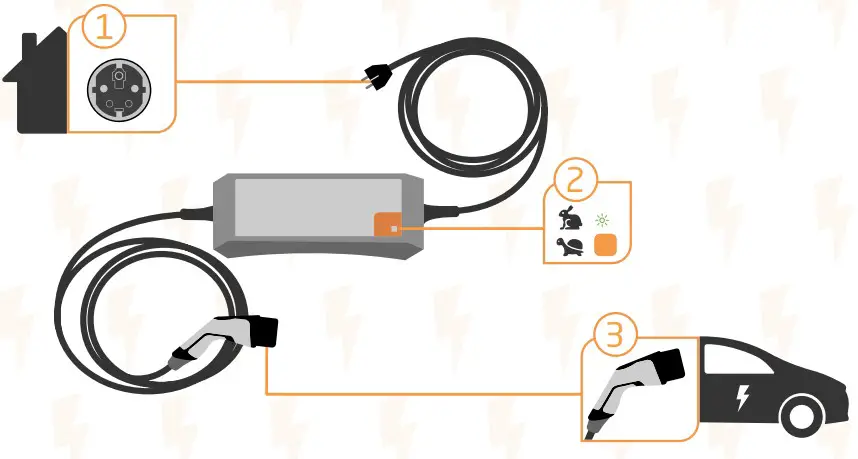 1

2

3