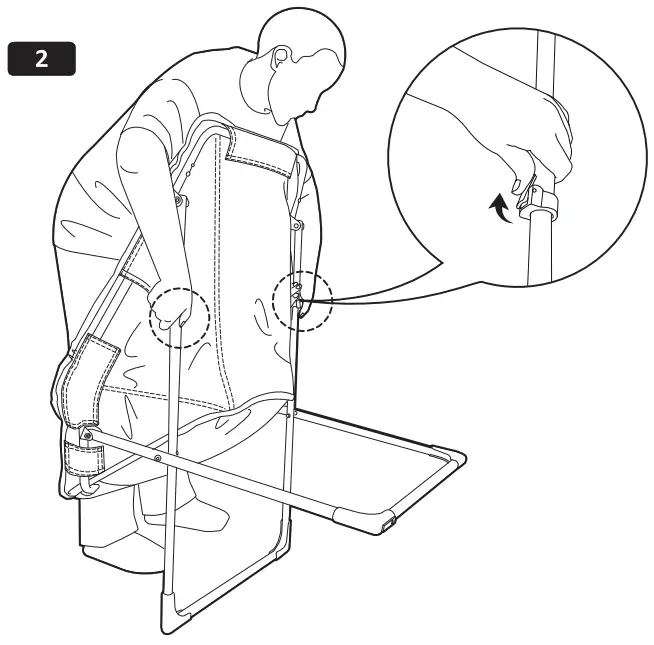 2