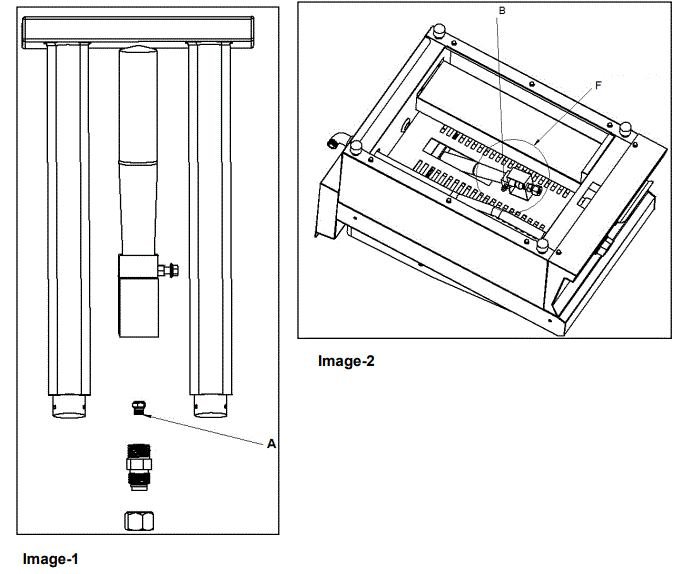 A

Image-1

B

F

Image-2