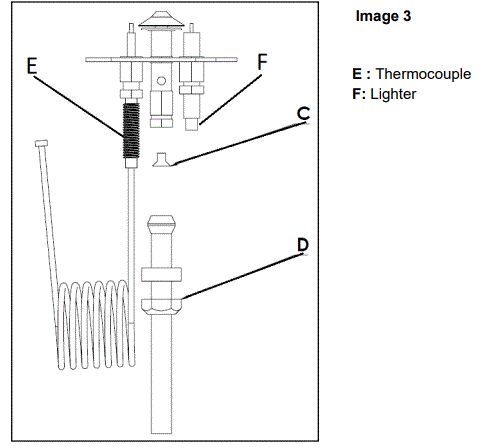 E
F
C
D

Image 3

E : Thermocouple
F: Lighter