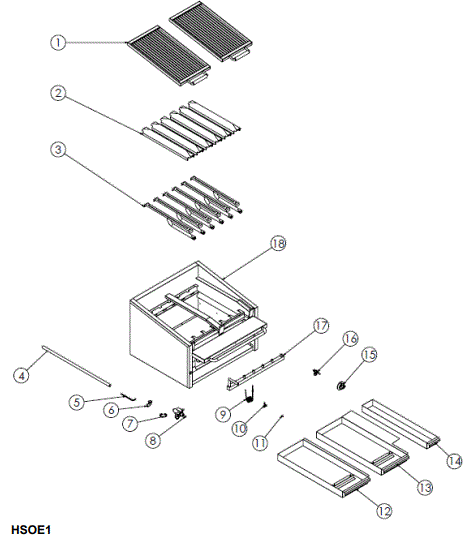 1
2
3
18
17
16
15
4
5
6
7
8
9
10
11
14
13
12

HSOE1