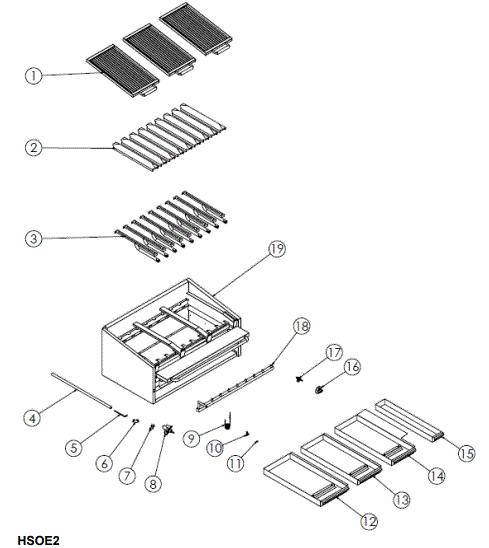 1
2
3
19
18
17
16
4
5
6
7
8
9
10
11
15
14
13
12
HSOE2