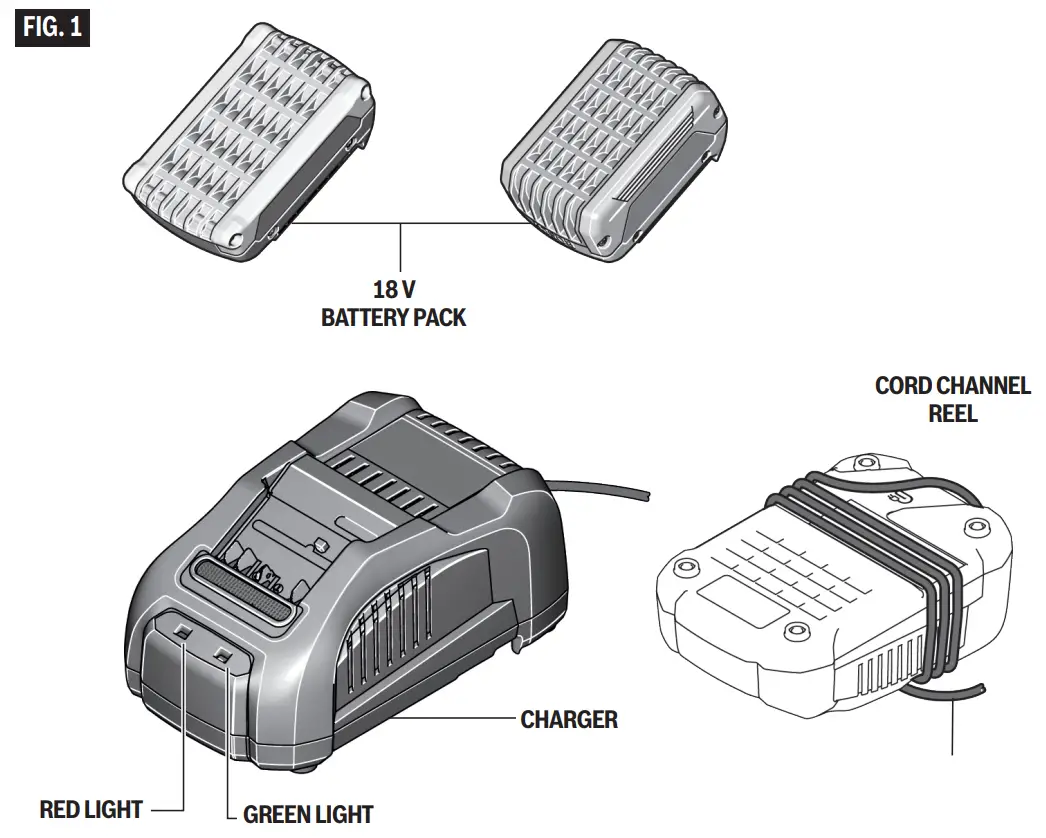 FIG. 1

18 V
BATTERY PACK

CORD CHANNEL
REEL

CHARGER

RED LIGHT

GREEN LIGHT