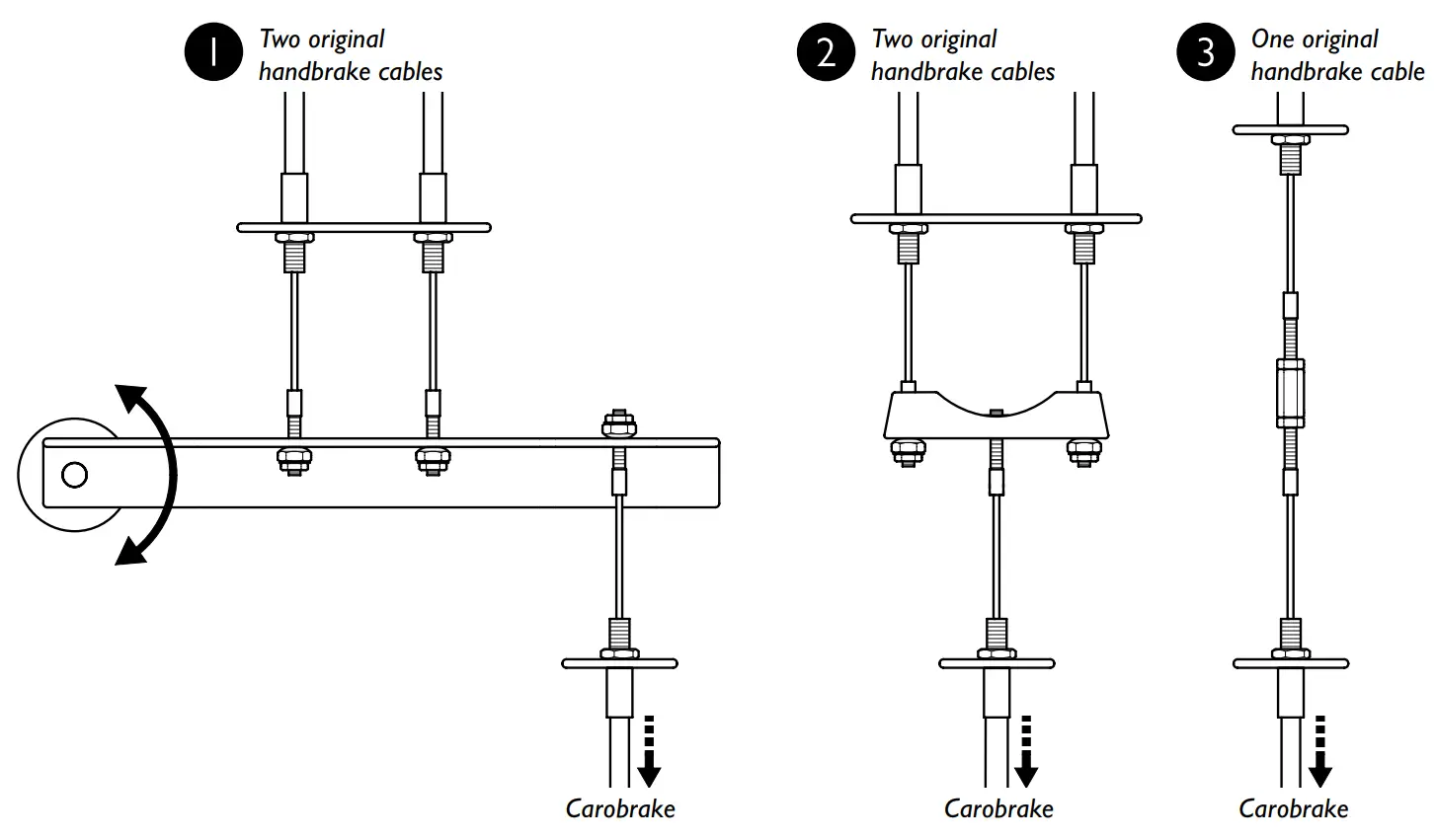 1 Two original handbrake cables

2 Two original handbrake cables

3 One original handbrake cable

Carobrake

Carobrake

Carobrake