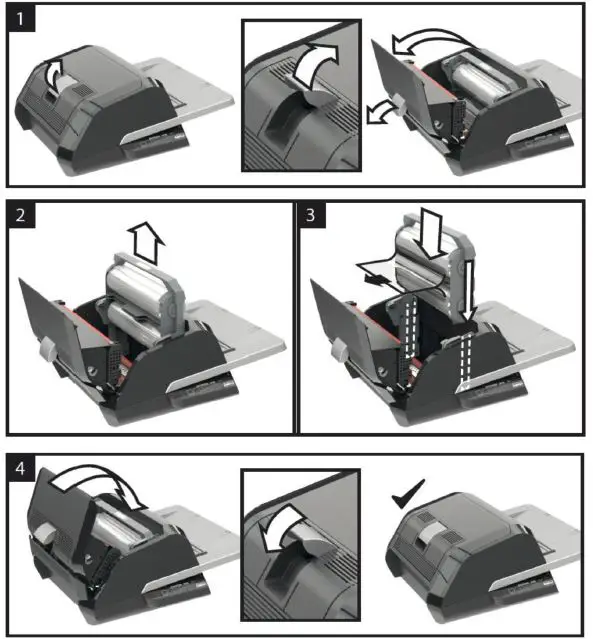 1

2

3

4