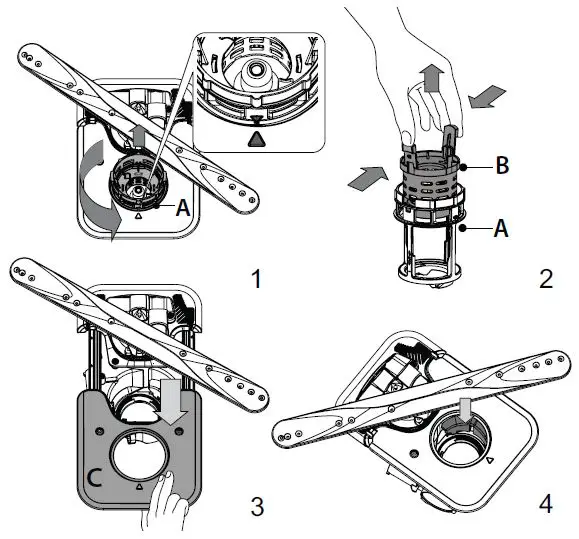 A
1
B
A
2
C
3
4