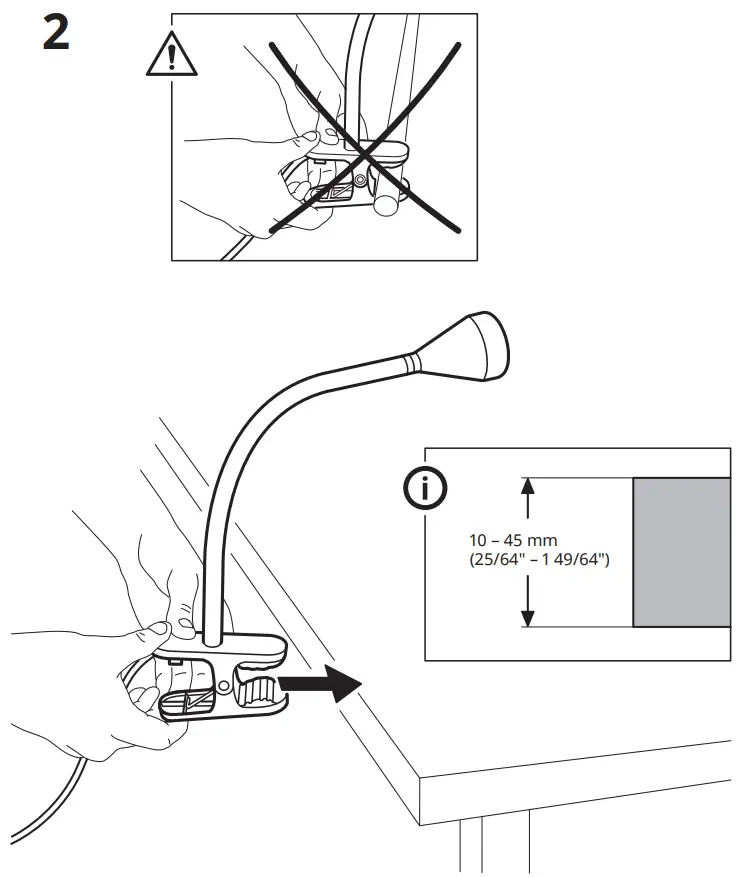 2

10 – 45 mm
(25/64" – 1 49/64")