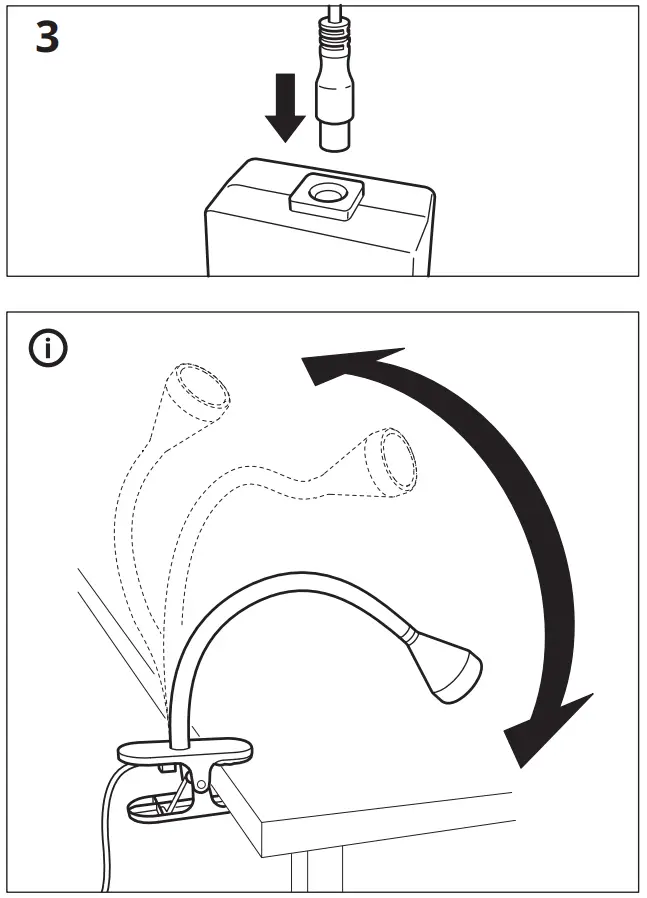 3

i