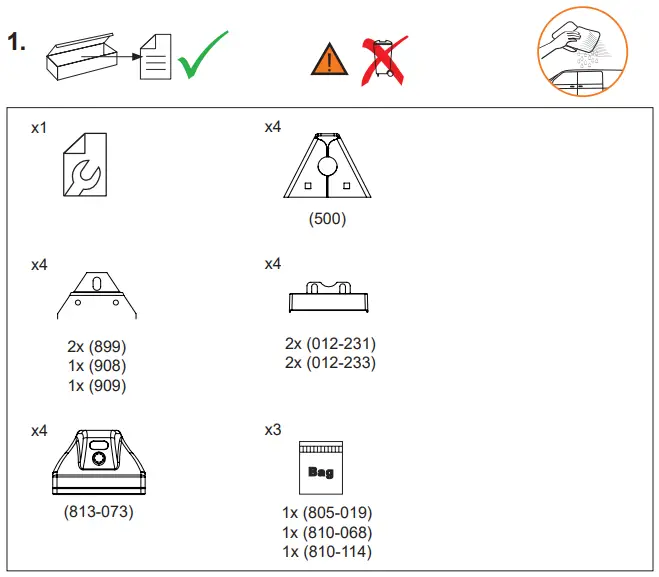 1.

x1

x4

(500)

x4

2x (899)
1x (908)
1x (909)

x4

2x (012-231)
2x (012-233)

x4

(813-073)

x3

Bag

1x (805-019)
1x (810-068)
1x (810-114)