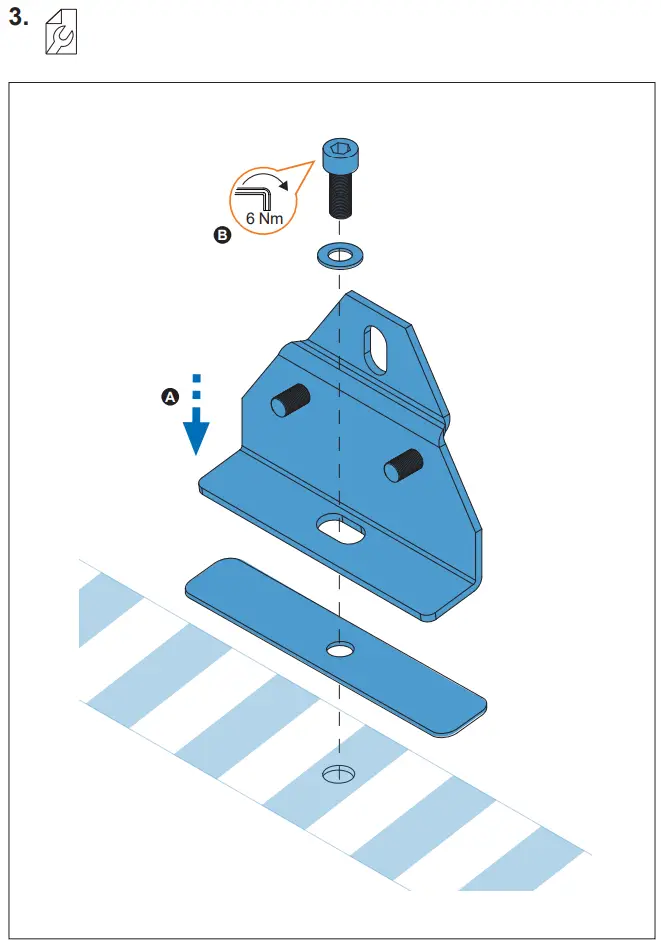 3.

6 Nm

B

A