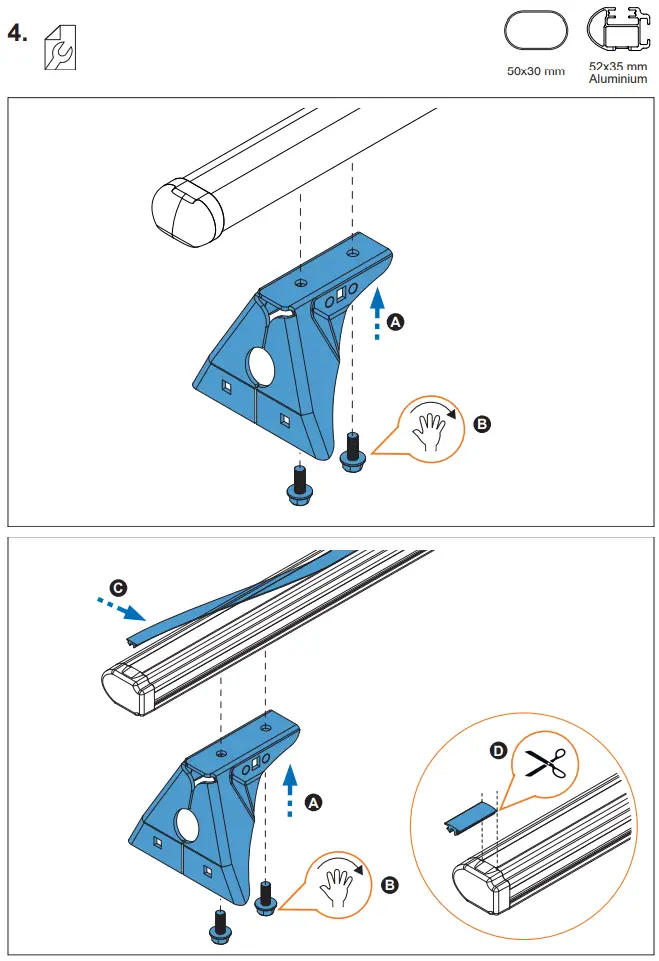 4.

50x30 mm

52x35 mm
Aluminium

A

B

C

A

B

D