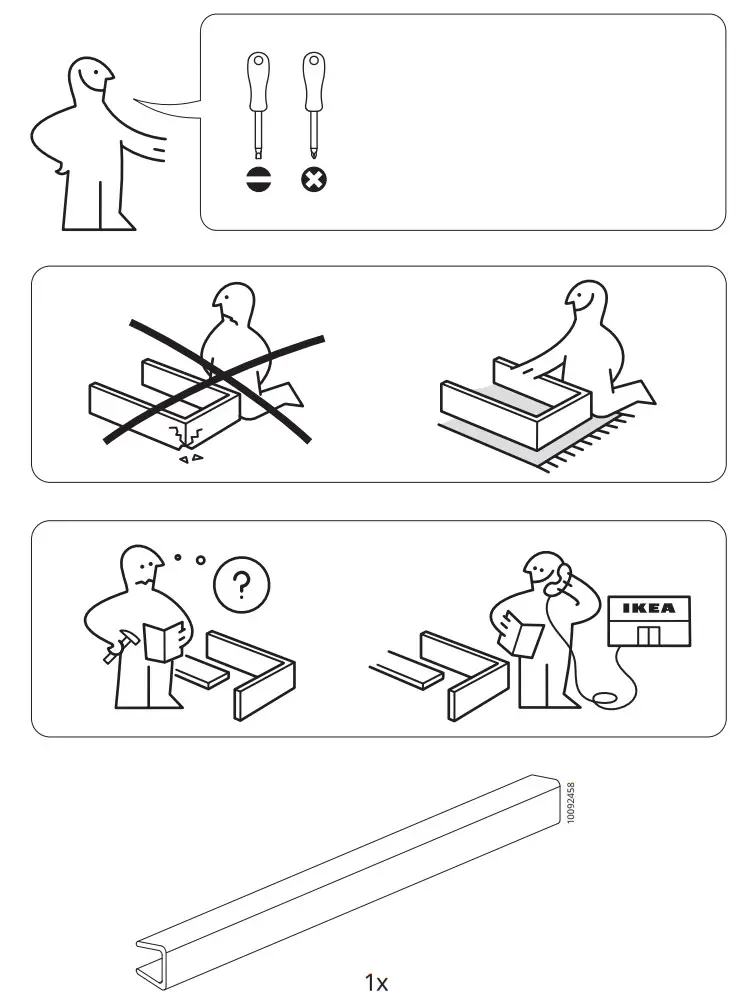 ?

IKEA

10092458

1x