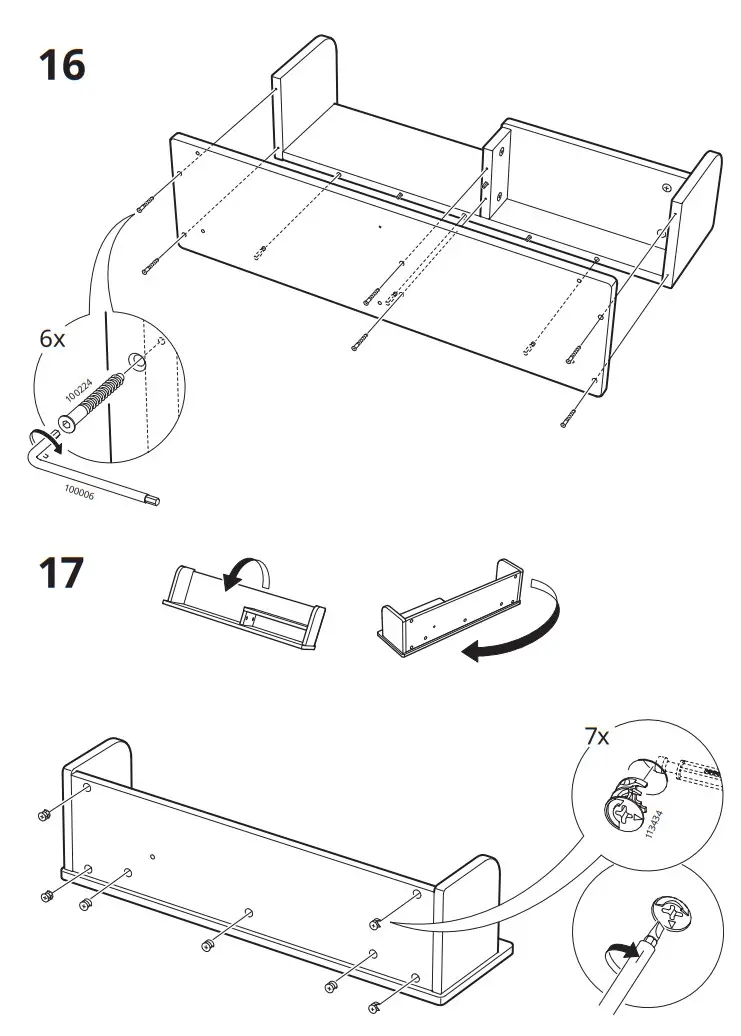 16

6x

100224

100006

17

7x

113434