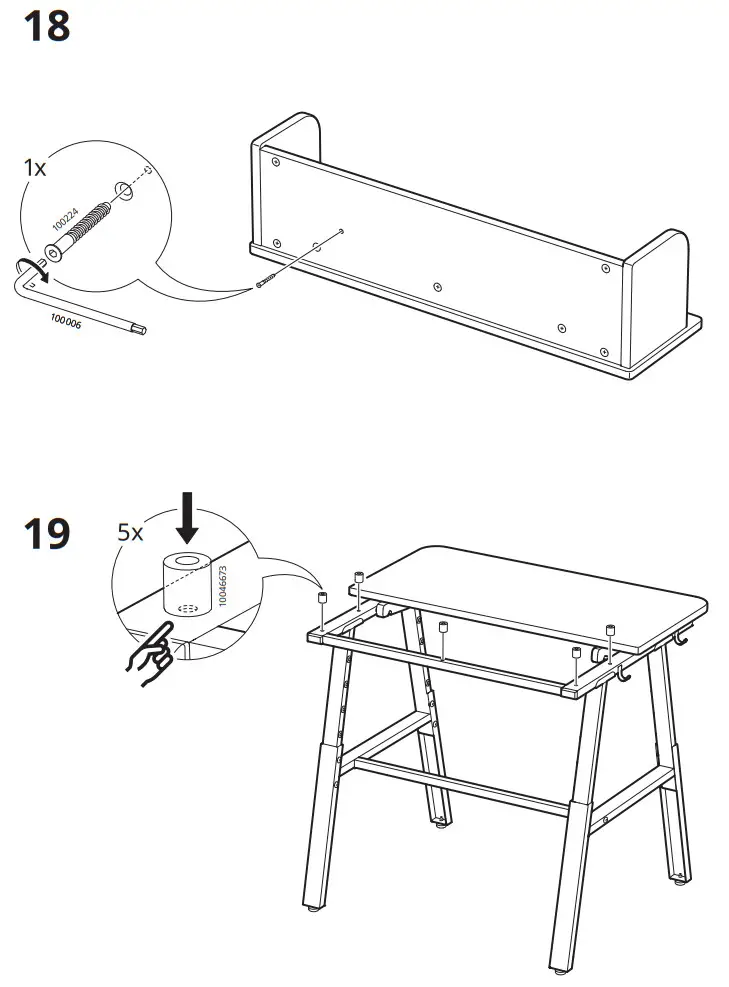 18

1x

100224

100006

19

5x

10046673