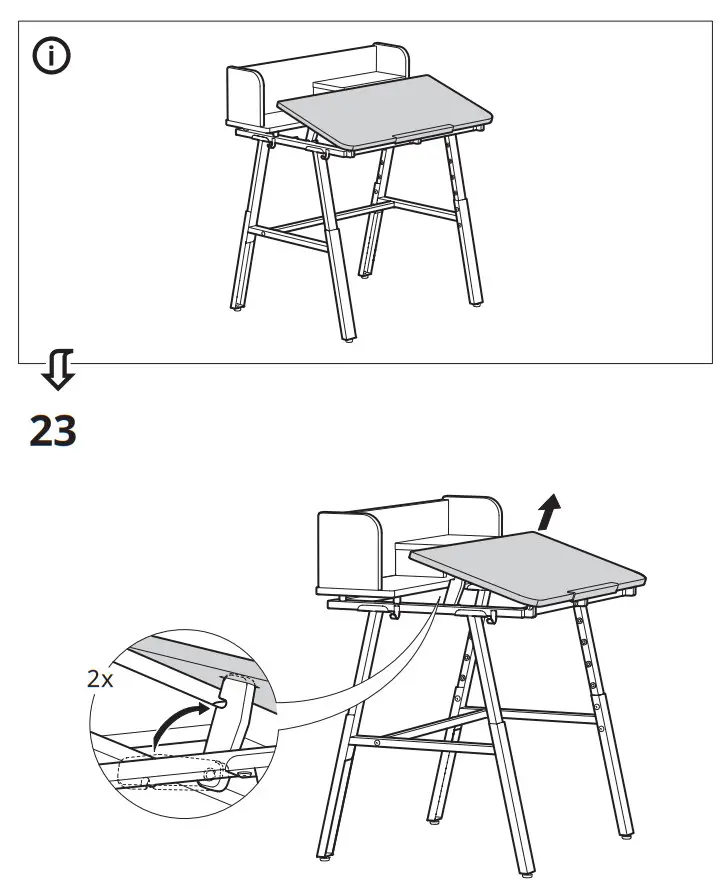 23

2x