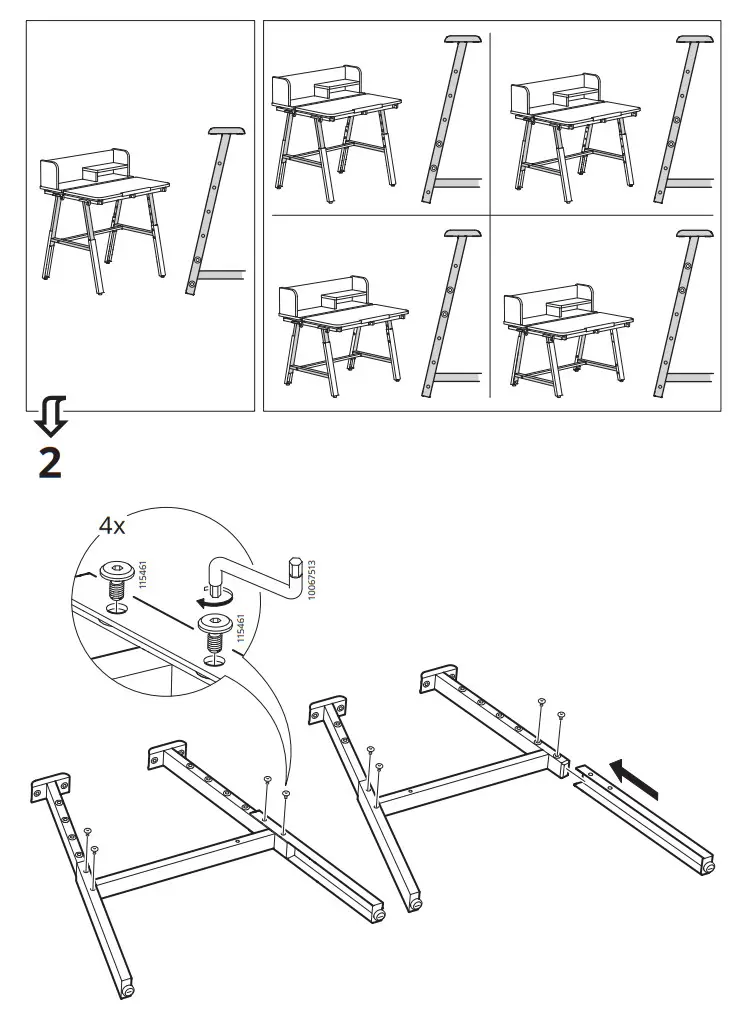 2

4x

115461

115461

10067513