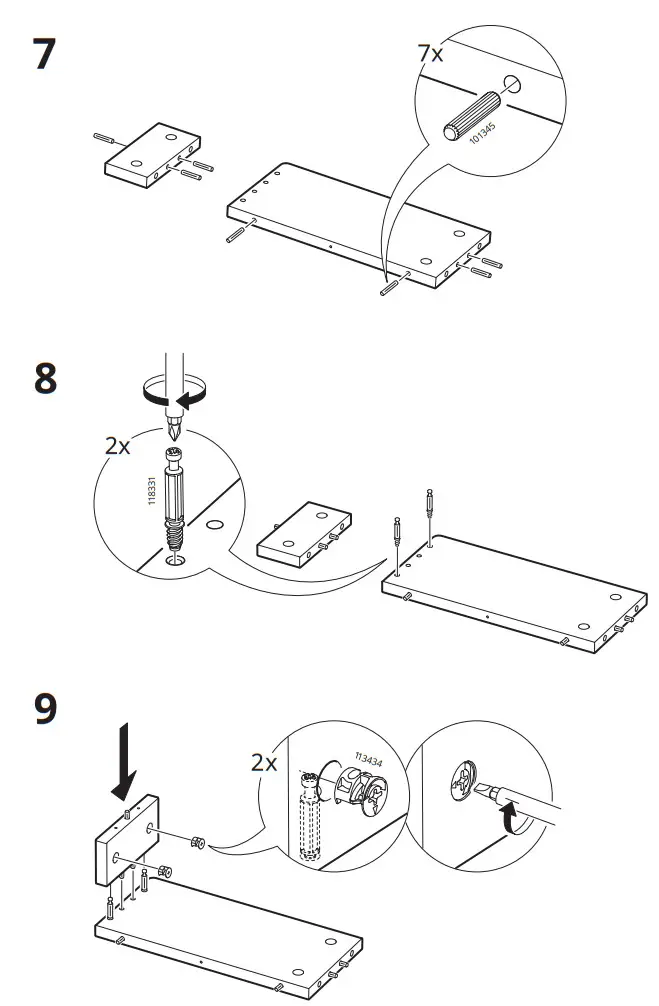 7

7x

101345

8

2x

118331

9

2x

113434