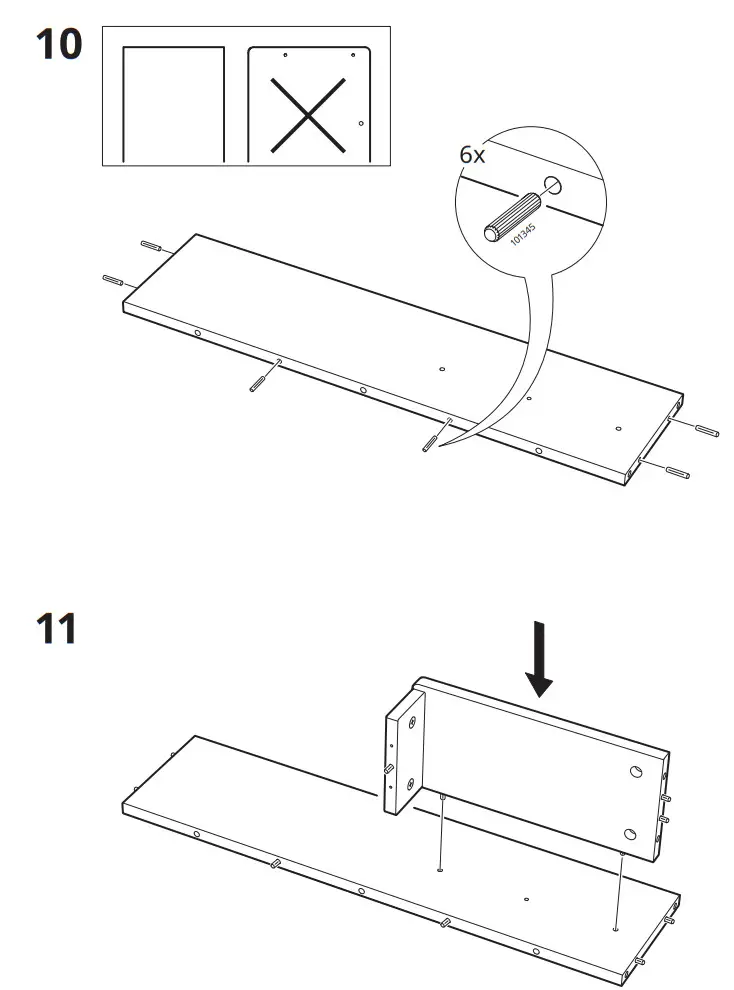 10

6x

101345

11