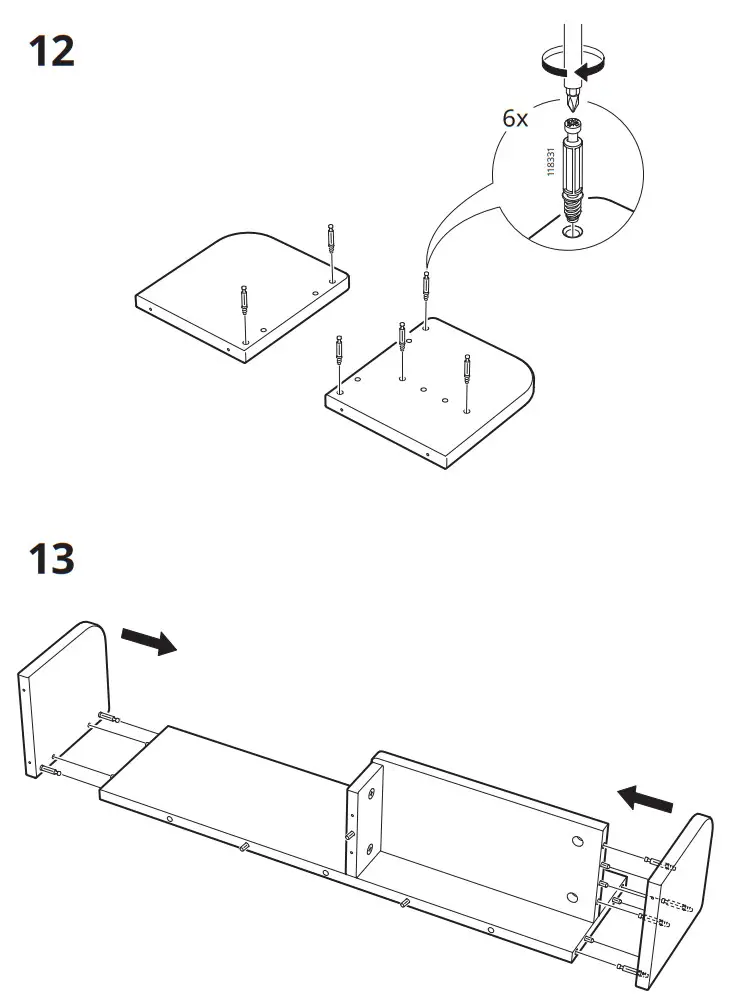 12

6x

118331

13