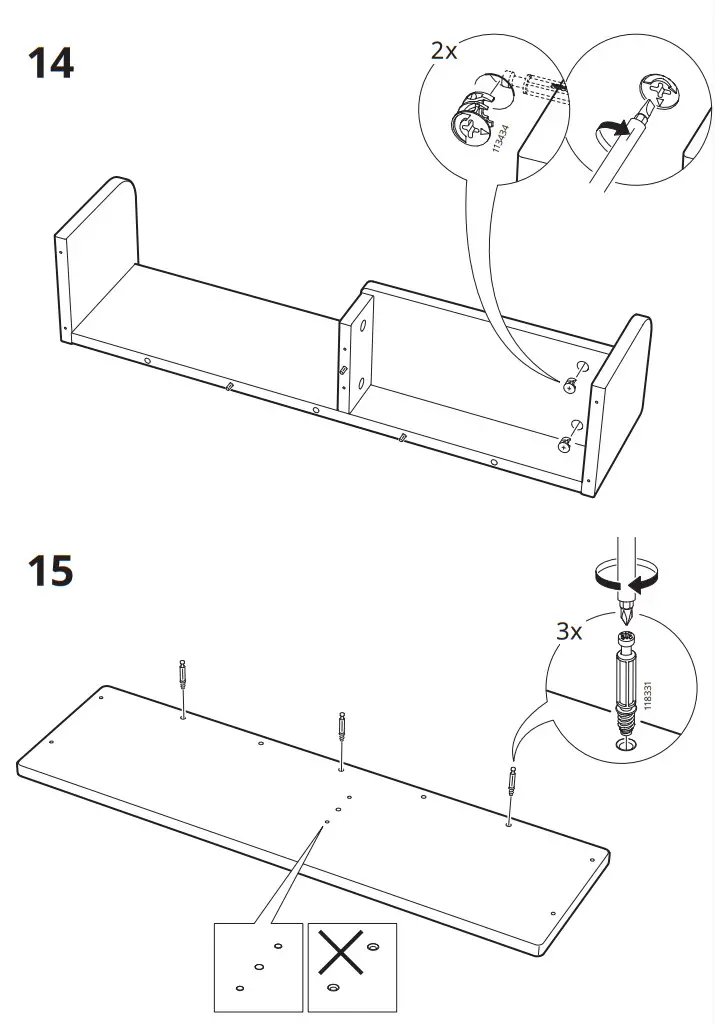 14

2x

113434

15

3x

118331