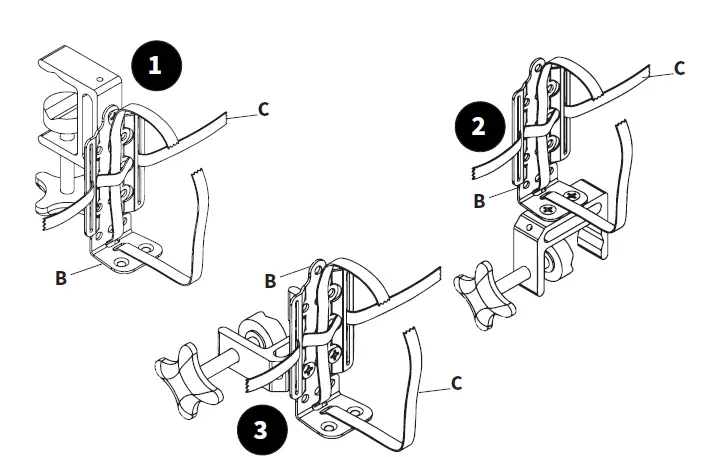 1
C
B
2
C
B
B
C
3