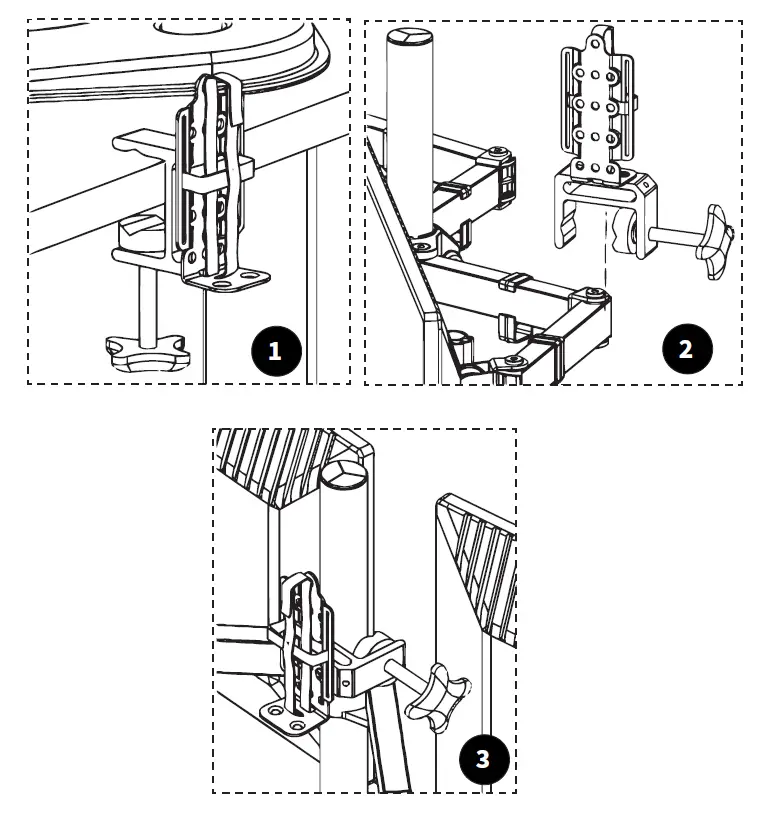 1

2

3