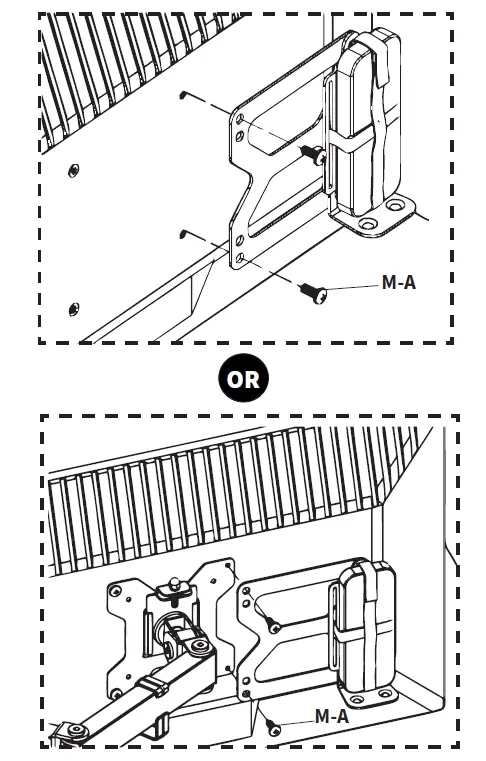 M-A

OR

M-A