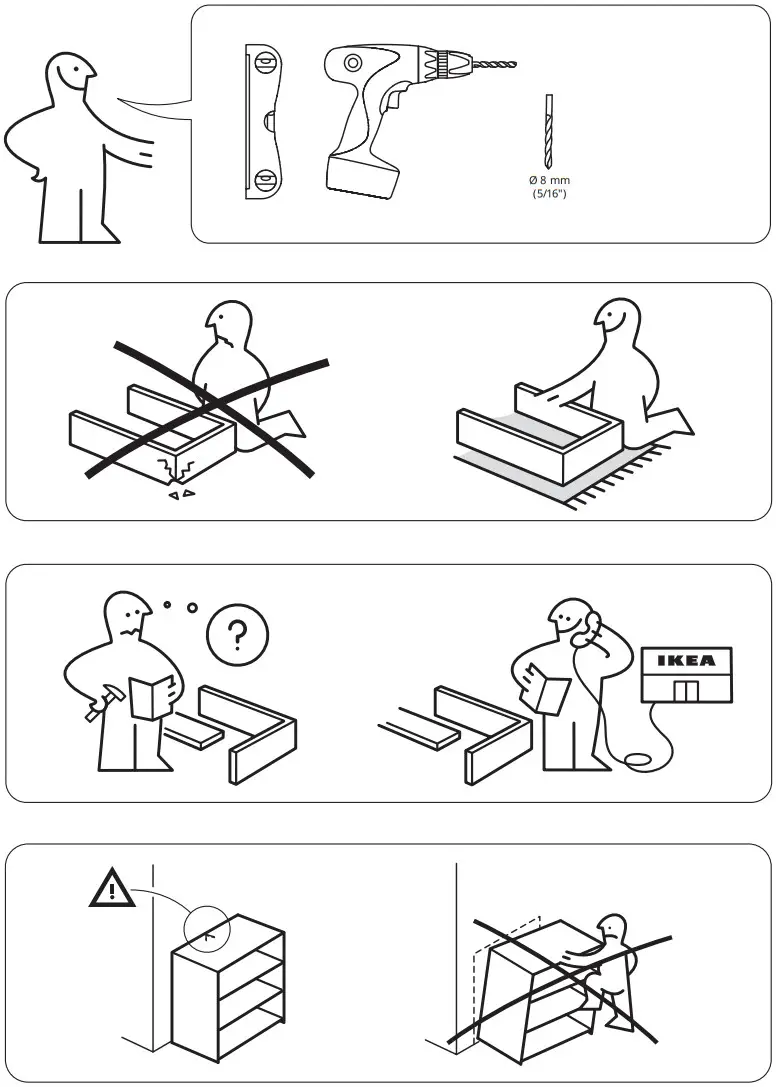 Ø 8 mm
(5/16")

?

IKEA

!