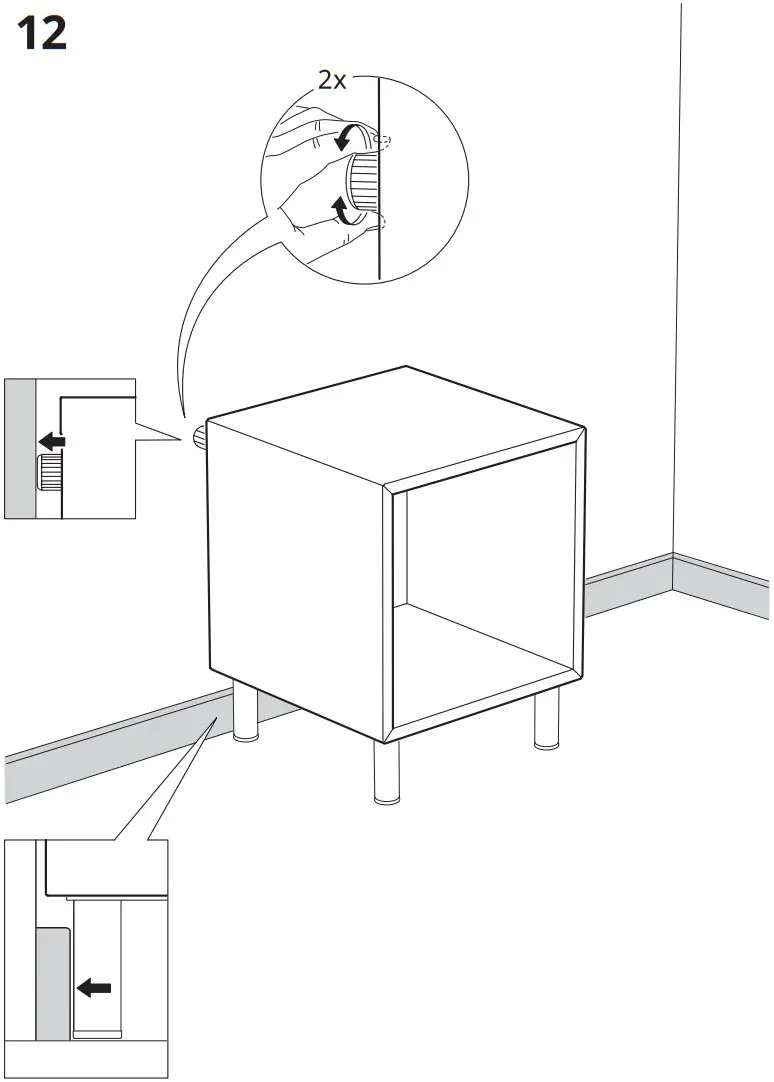 12

2x