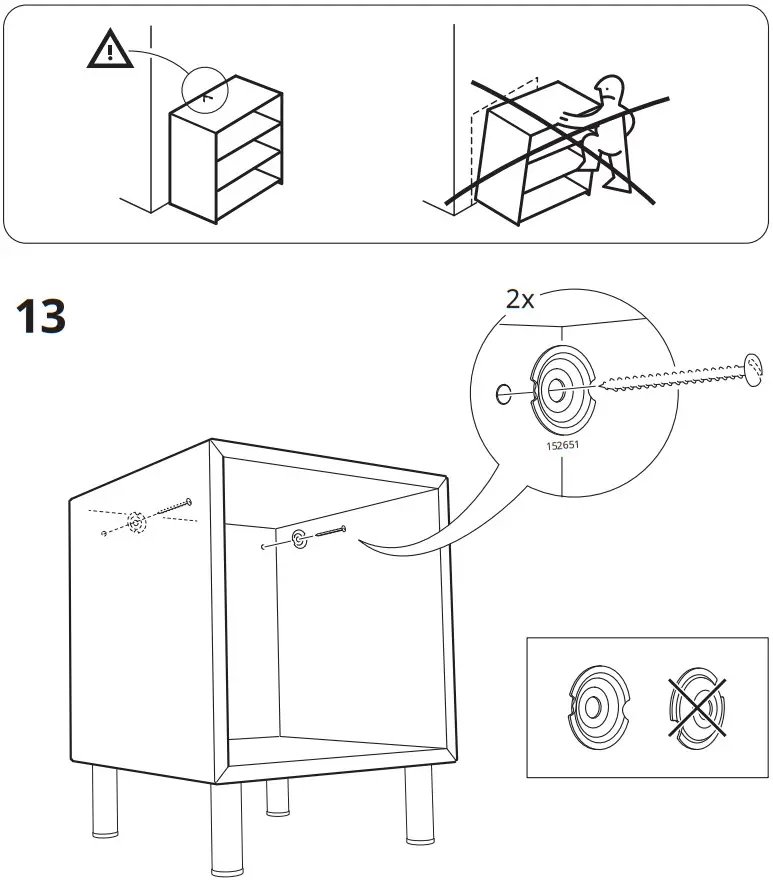 13

2x

152651