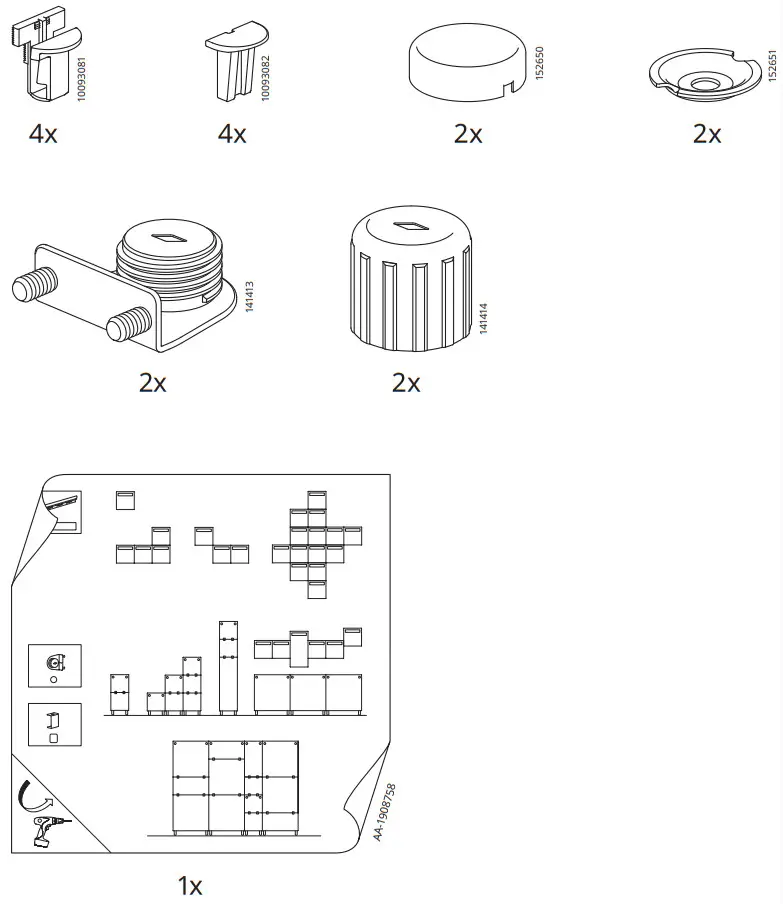 10093081
4x

10093082
4x

152650
2x

152651
2x

141413
2x

141414
2x

AA-1908758

1x