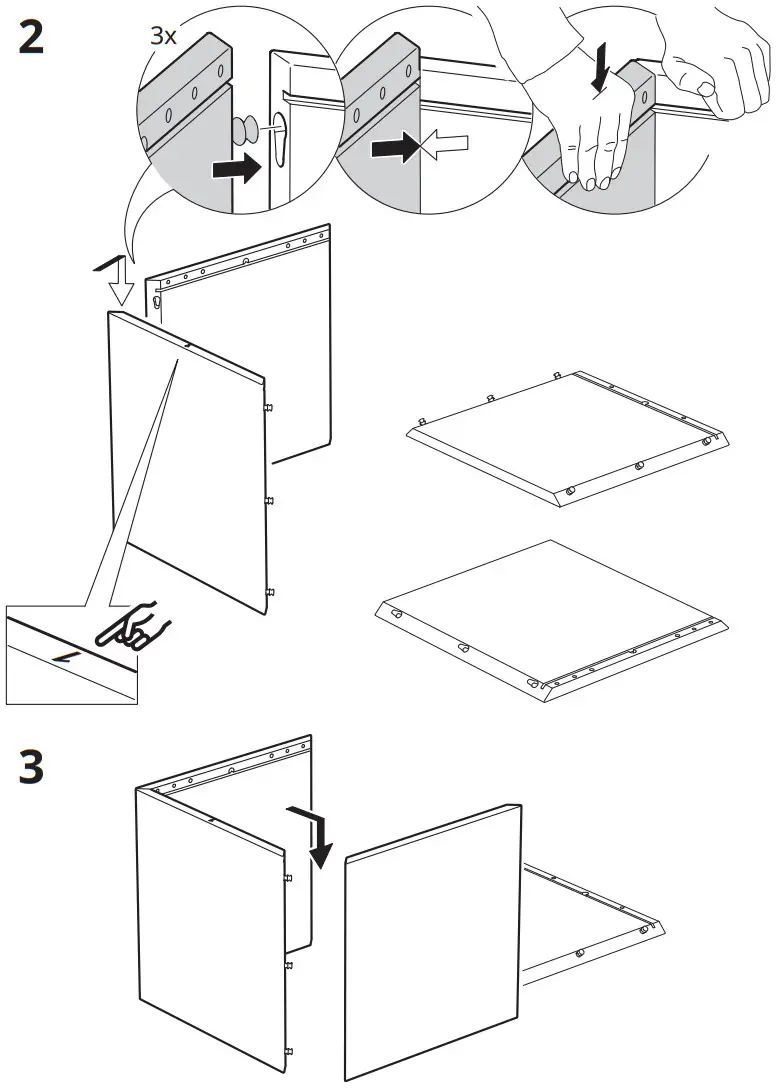 2

3x

3