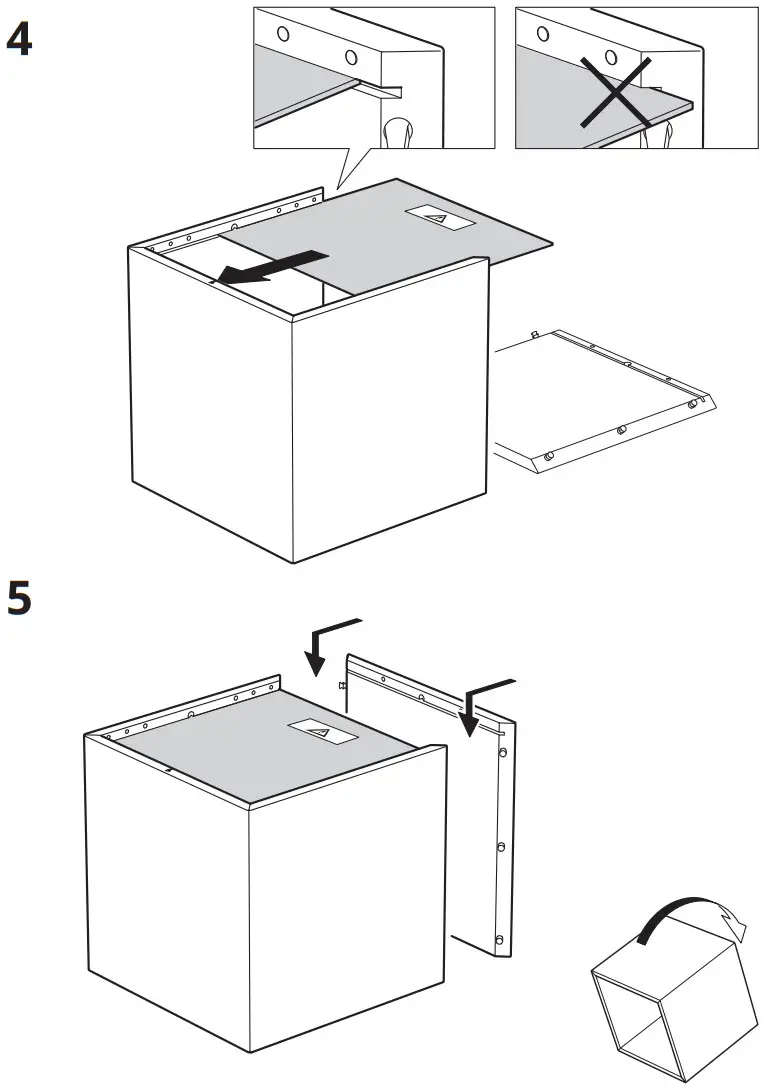 4

5