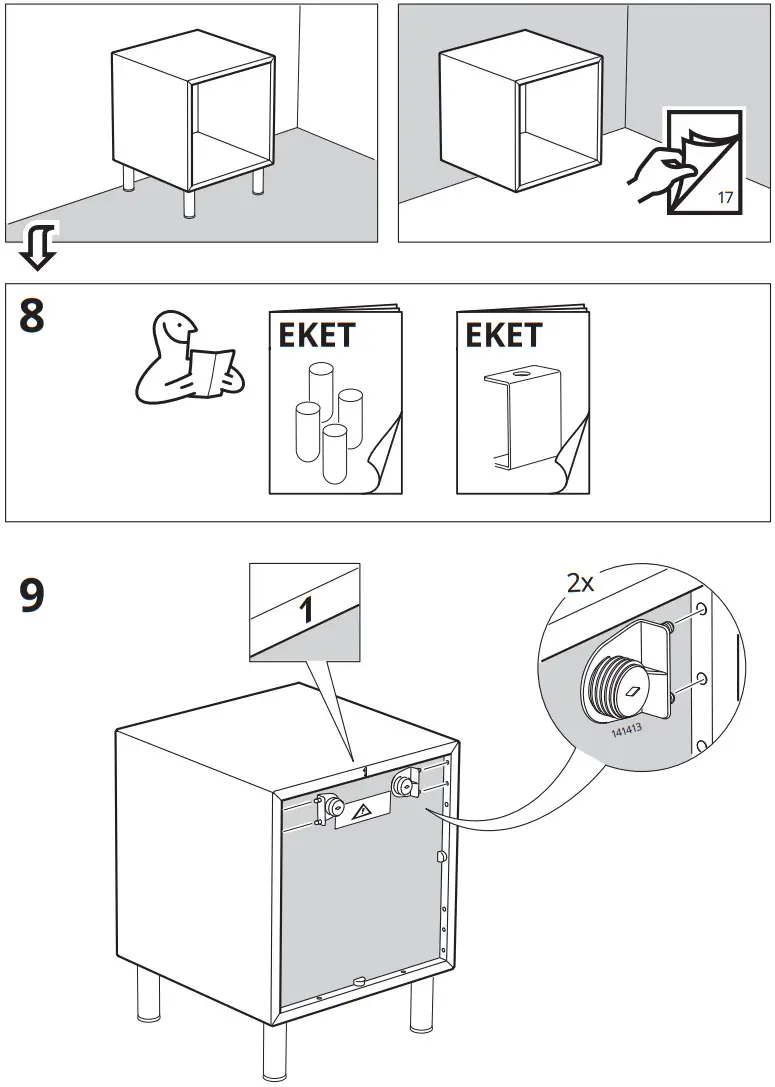 17

8

EKET

EKET

9

1

2x

141413