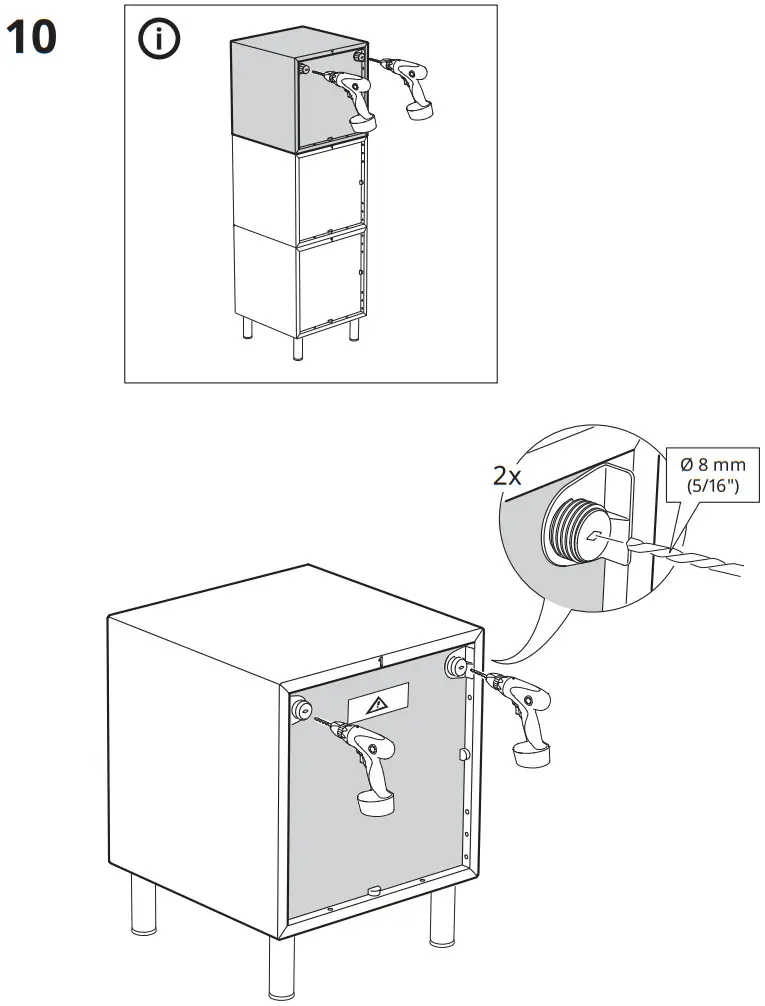 10

2x

Ø 8 mm
(5/16")