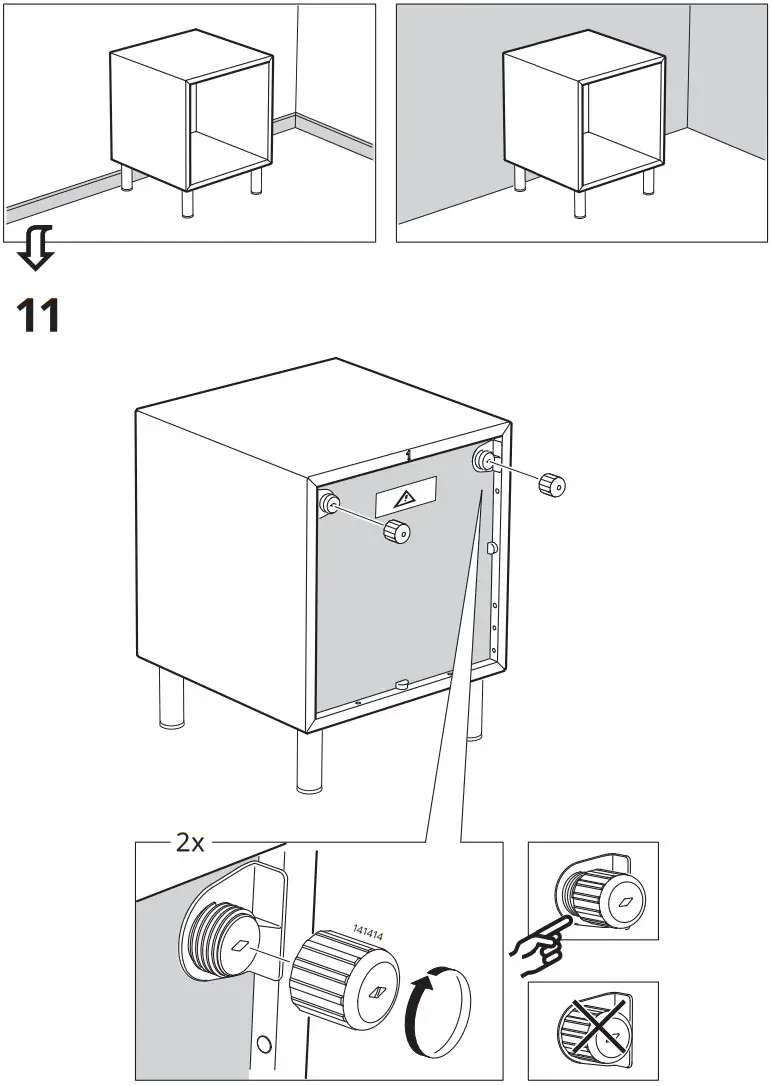 11

2x

141414