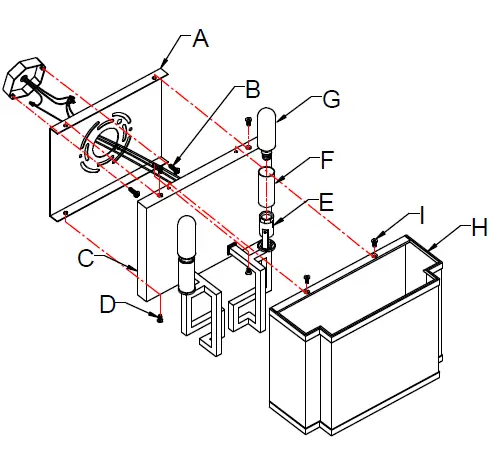 A
B
G
F
E
I
H
C
D