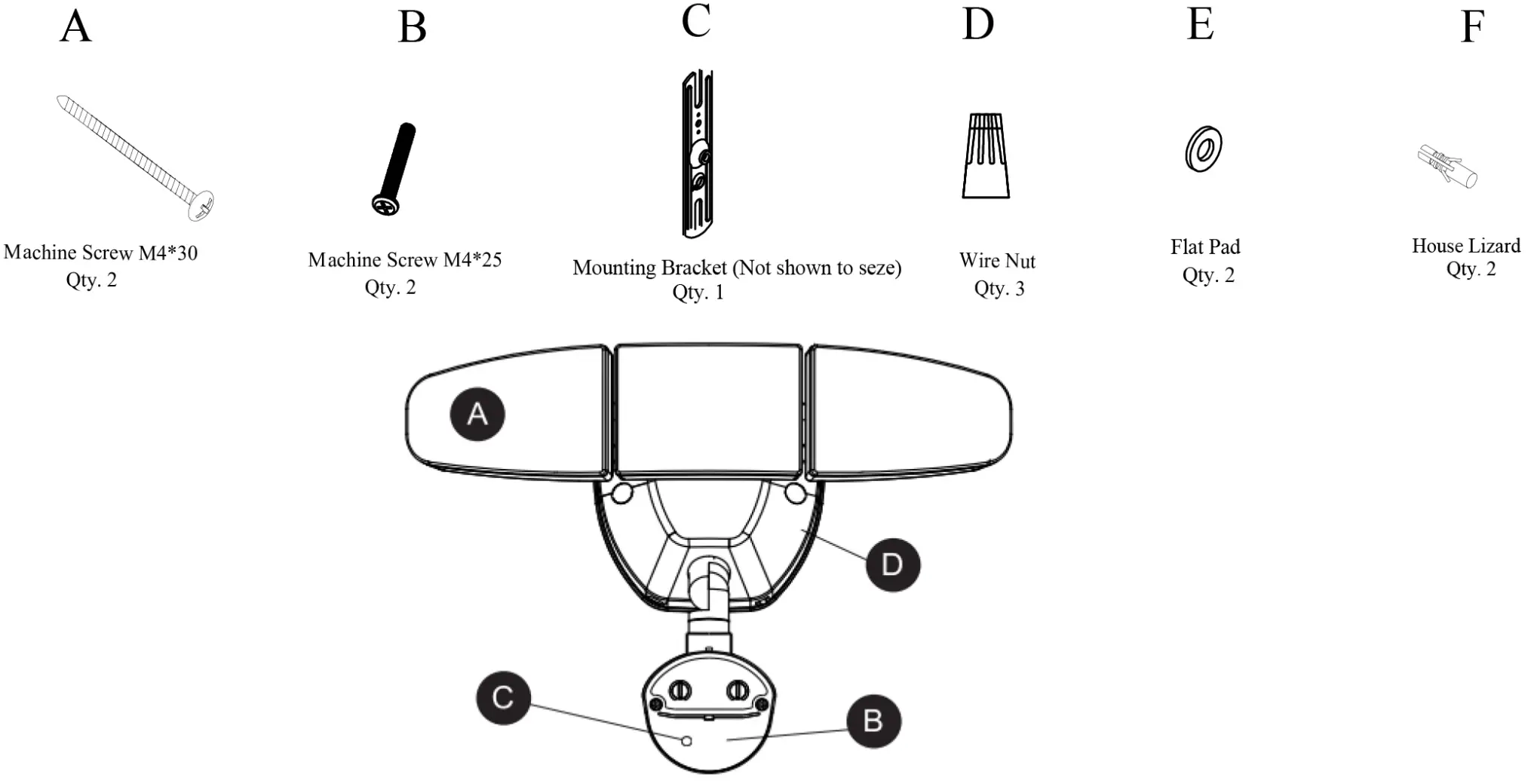 A

Machine Screw M4*30
Qty. 2

B

Machine Screw M4*25
Qty. 2

C

Mounting Bracket (Not shown to seze)
Qty. 1

D

Wire Nut
Qty. 3

E

Flat Pad
Qty. 2

F

House Lizard
Qty. 2

A

D

C

B