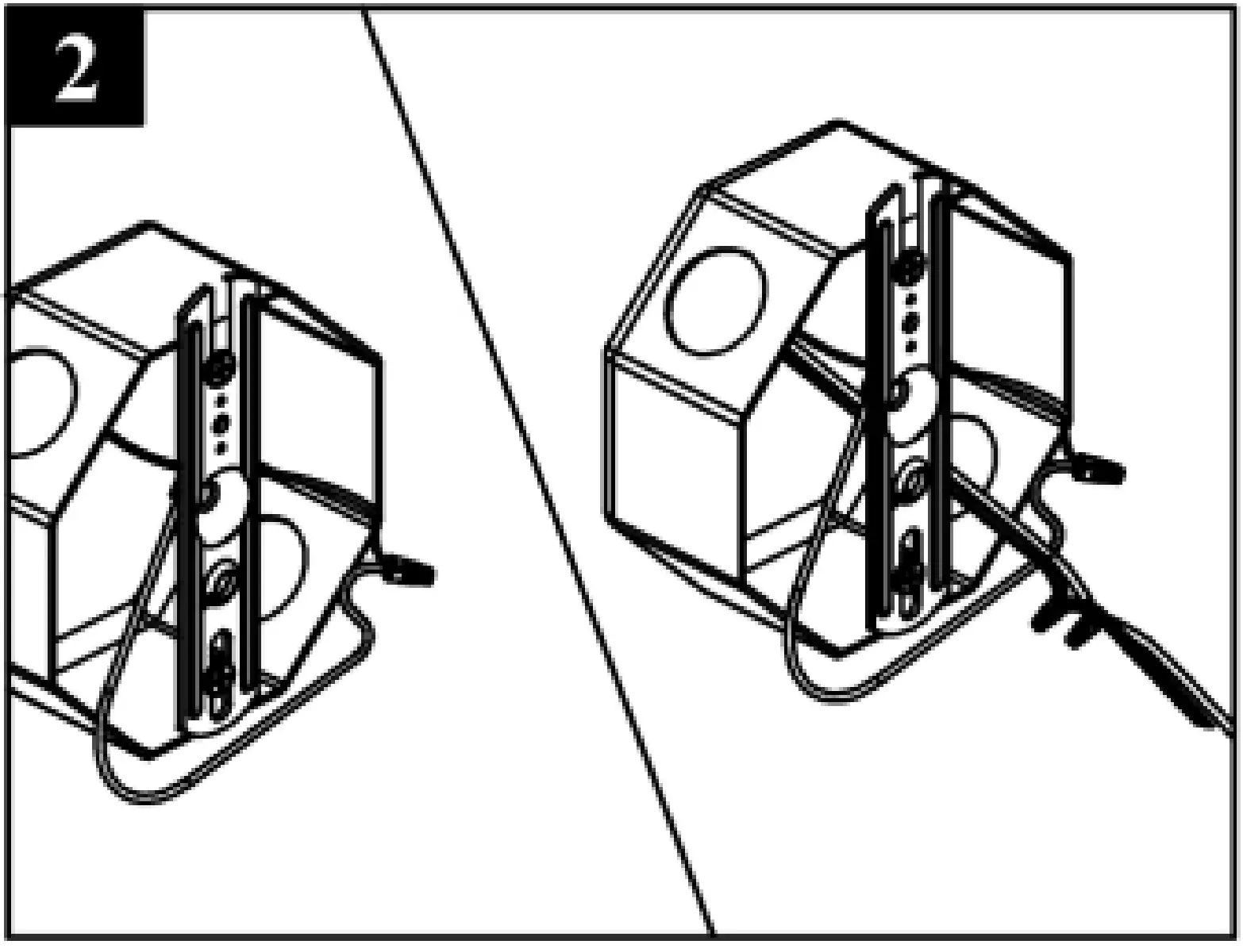 2