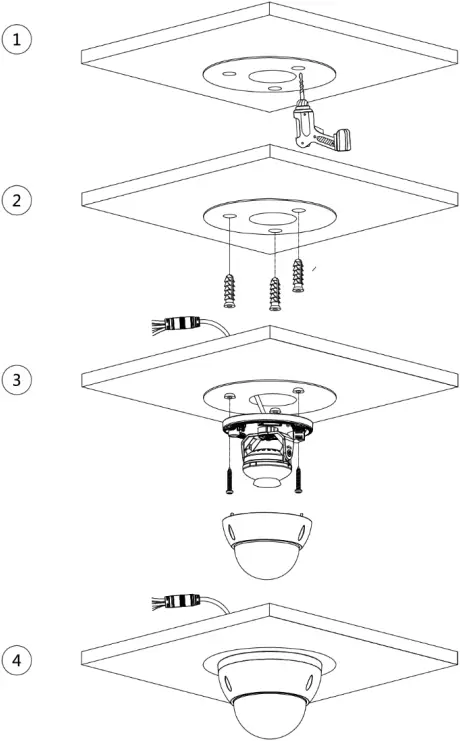 1

2

3

4