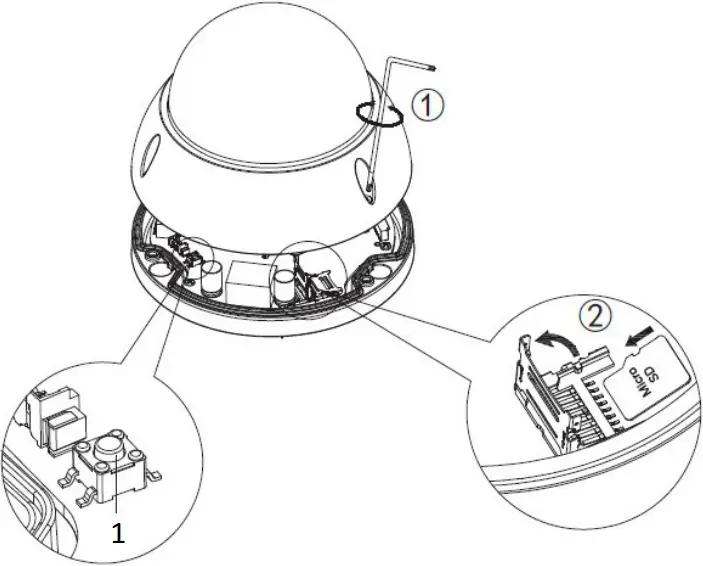 ①
②
Micro SD
1