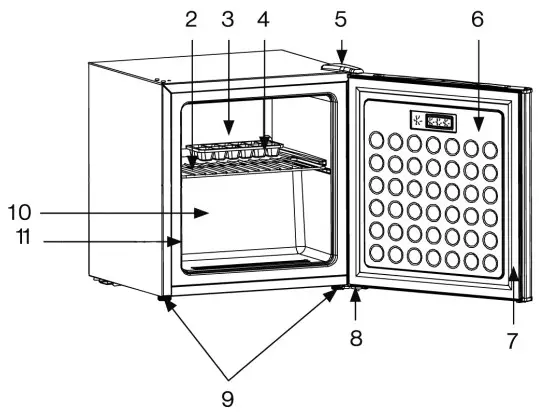 2 3 4 5 6

10
11

8 7

9