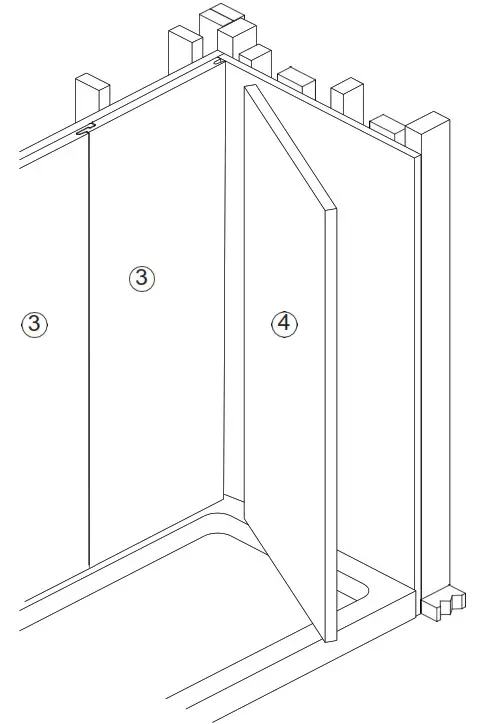 3
3
4